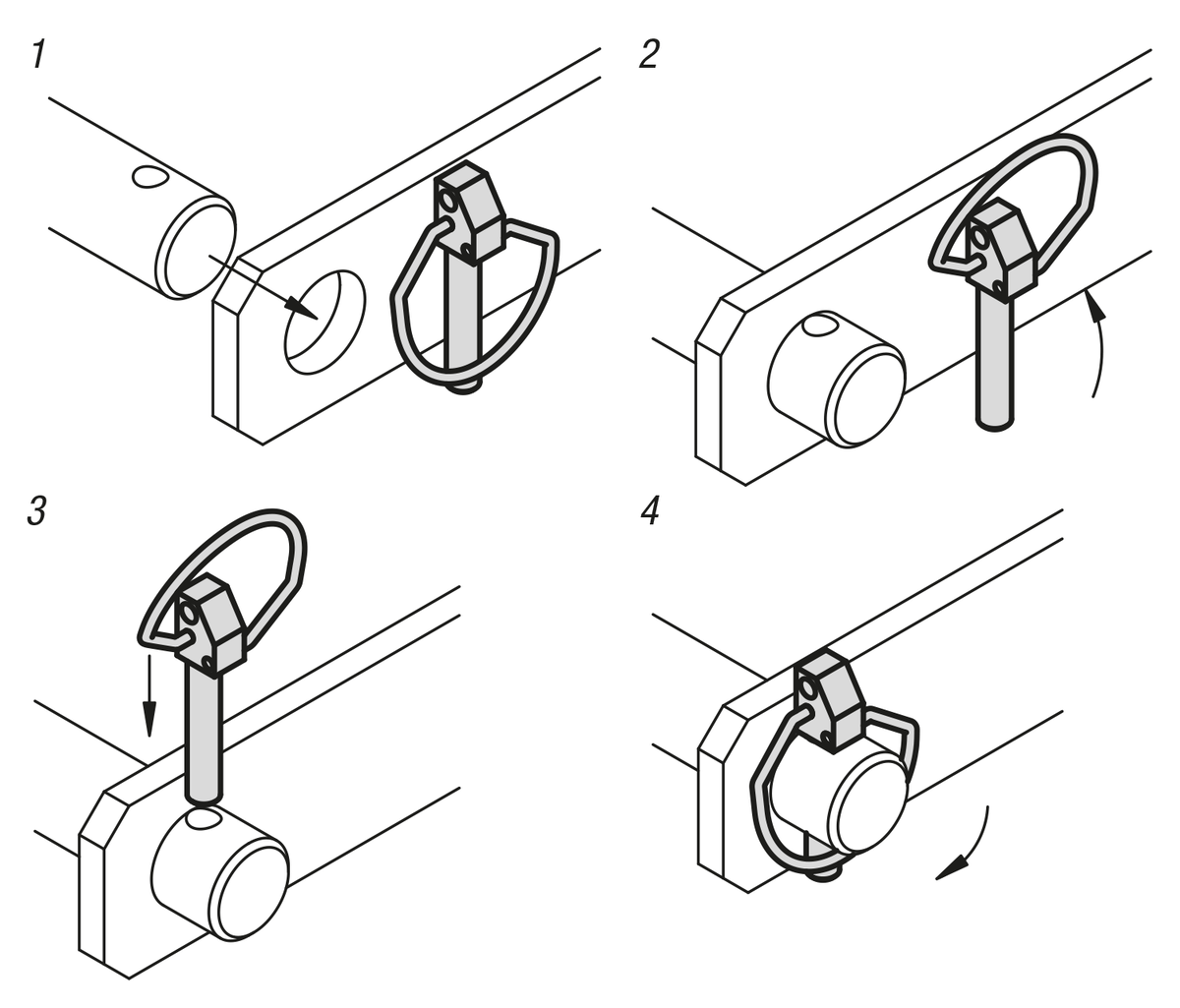 1

2

3

4